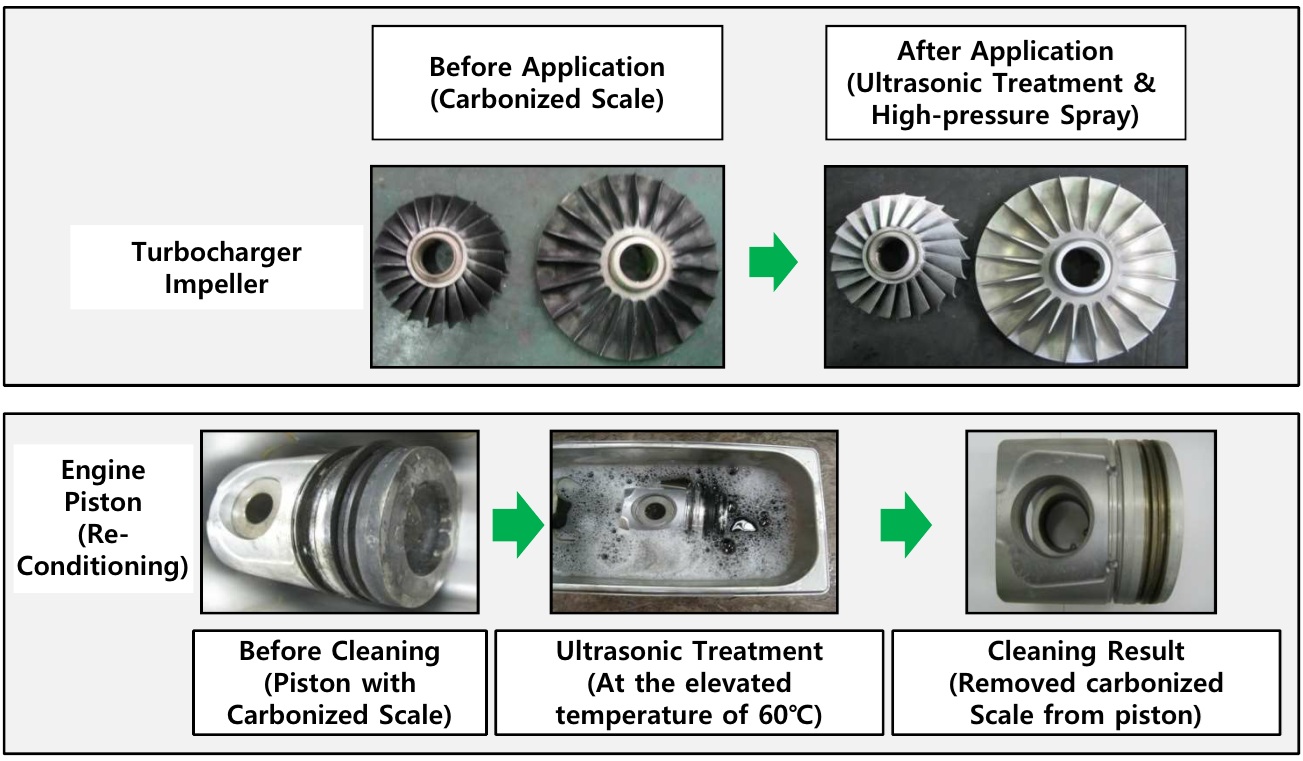 Before Application (Carbonized Scale)

After Application (Ultrasonic Treatment & High-pressure Spray)

Turbocharger Impeller

Engine Piston (Re-Conditioning)

Before Cleaning (Piston with Carbonized Scale)

Ultrasonic Treatment (At the elevated temperature of 60℃)

Cleaning Result (Removed carbonized Scale from piston)